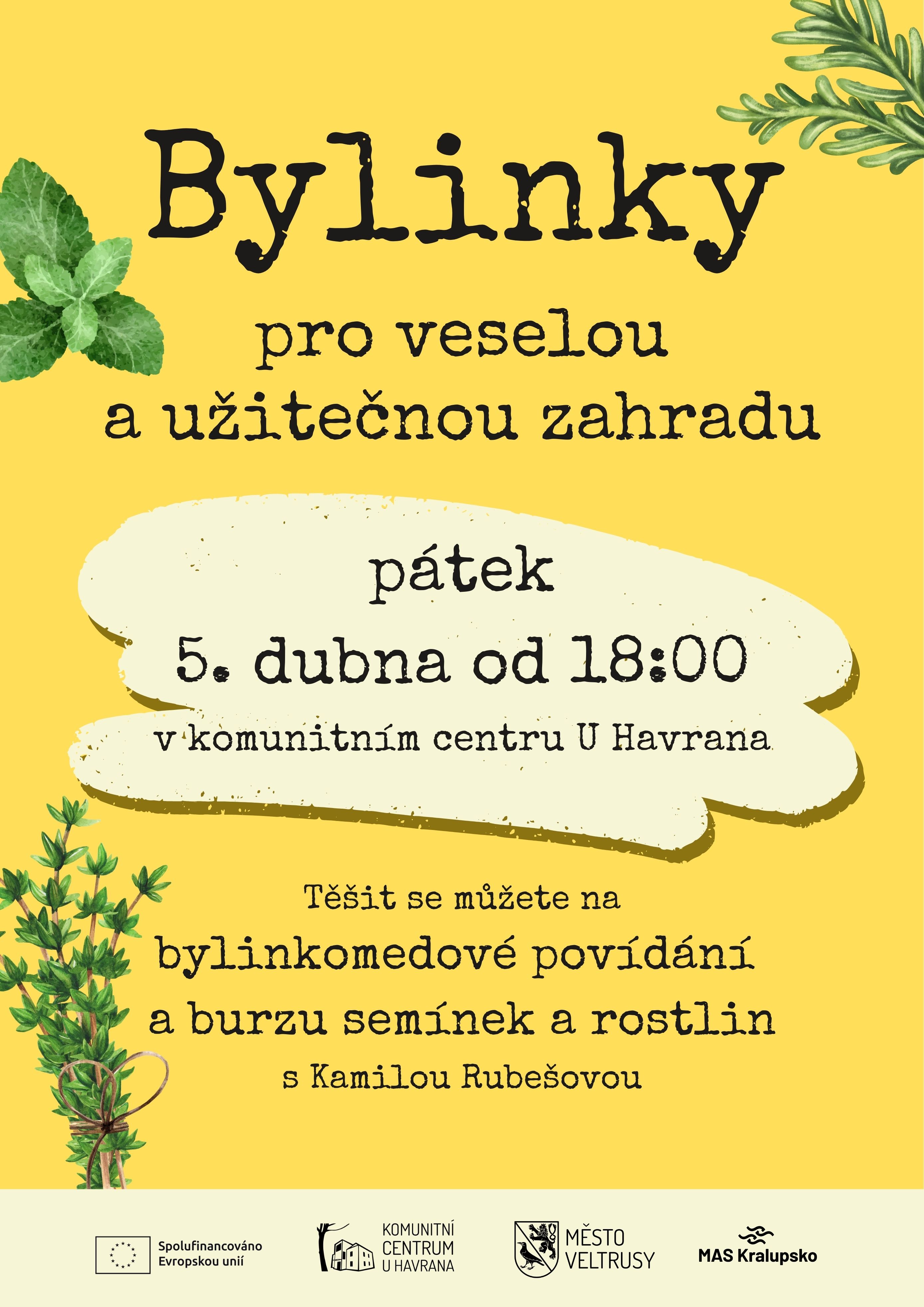 Bylinky

pro veselou a užitečnou zahradu

pátek

5. dubna od 18:00

v komunitním centru U Havrana

Těšit se můžete na

bylinkomedové povídání a burzu semínek a rostlin

s Kamilou Rubešovou

Spolufinancováno Evropskou unií

KOMUNITNÍ CENTRUM U HAVRANA

MĚSTO VELTRUSY

MAS Kralupsko